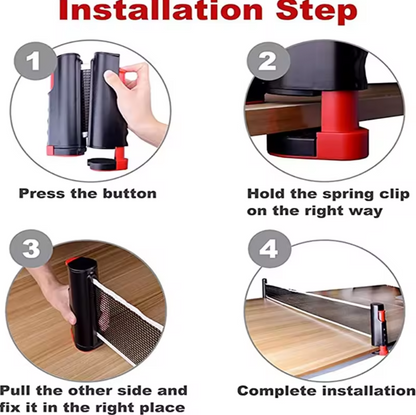 Installation Step

1

Press the button

2

Hold the spring clip on the right way

3

Pull the other side and fix it in the right place

4

Complete installation